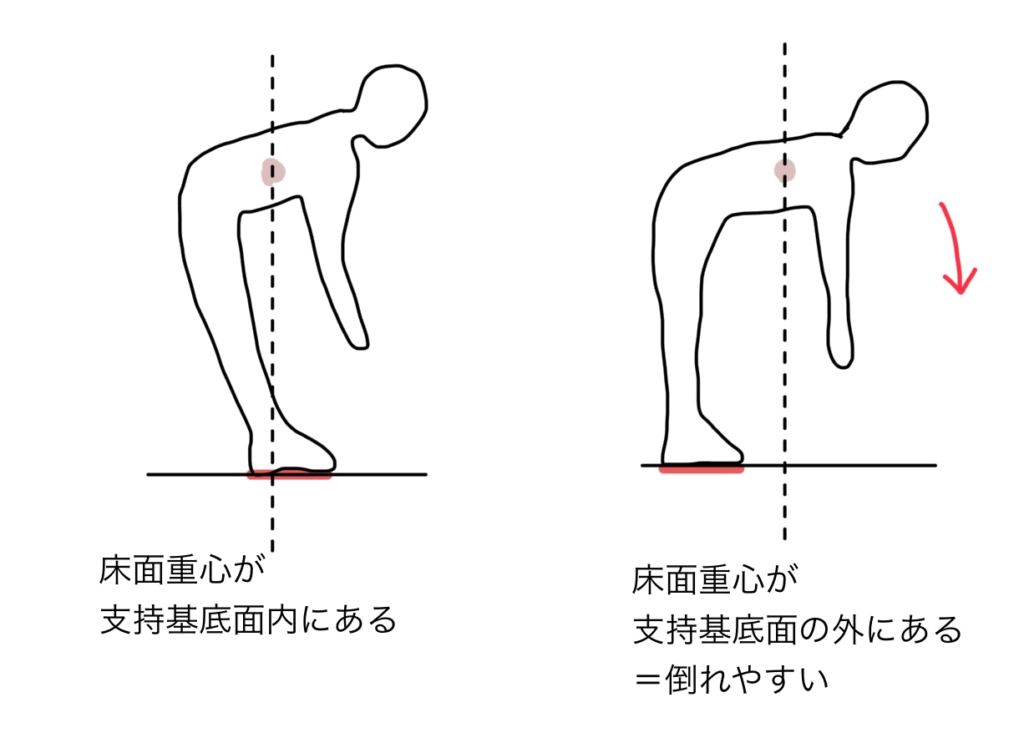 床面重心が
支持基底面内にある

床面重心が
支持基底面の外にある
＝倒れやすい