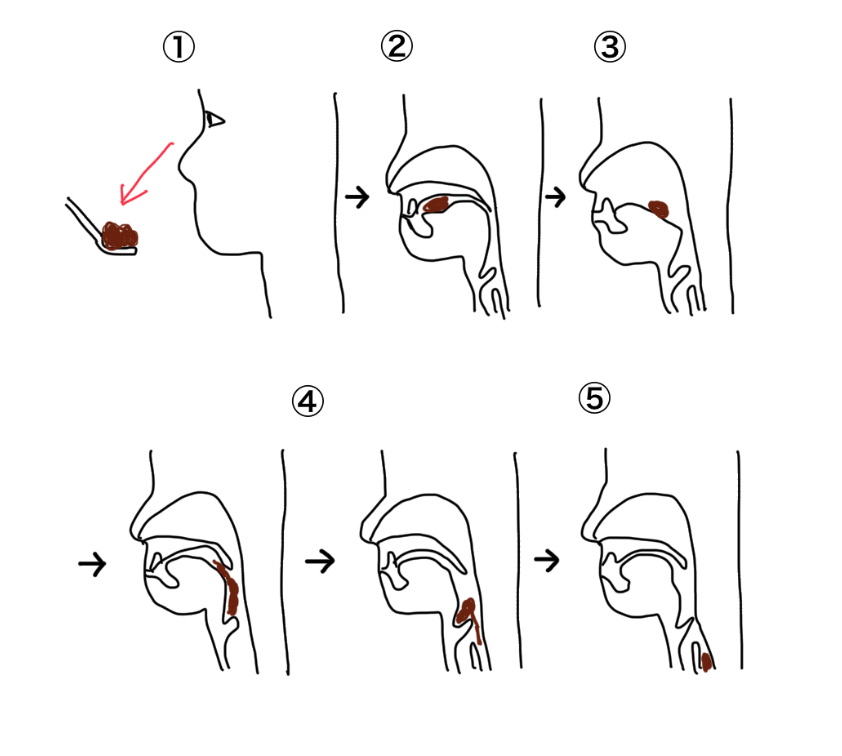 ①
②
③
④
⑤